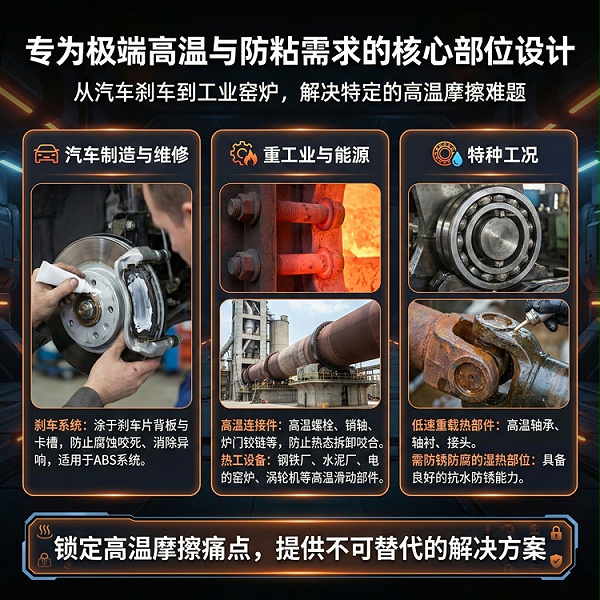 专为极端高温与防粘需求的核心部位设计

从汽车刹车到工业窑炉，解决特定的高温摩擦难题

汽车制造与维修

刹车系统：涂于刹车片背板与卡槽，防止腐蚀咬死、消除异响，适用于ABS系统。

重工业与能源

高温连接件：高温螺栓、销轴、炉门铰链等，防止热态拆卸咬合。
热工设备：钢铁厂、水泥厂、电的窑炉、涡轮机等高温滑动部件。

特种工况

低速重载热部件：高温轴承、轴衬、接头。
需防锈防腐的湿热部位：具备良好的抗水防锈能力。

锁定高温摩擦痛点，提供不可替代的解决方案