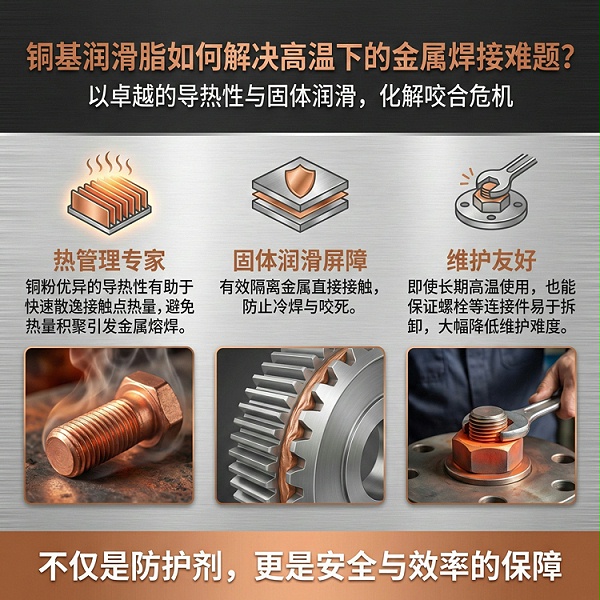 铜基润滑脂如何解决高温下的金属焊接难题?

以卓越的导热性与固体润滑，化解咬合危机

热管理专家

铜粉优异的导热性有助于快速散逸接触点热量，避免热量积聚引发金属熔焊。

固体润滑屏障

有效隔离金属直接接触，防止冷焊与咬死。

维护友好

即使长期高温使用，也能保证螺栓等连接件易于拆卸，大幅降低维护难度。

不仅是防护剂，更是安全与效率的保障